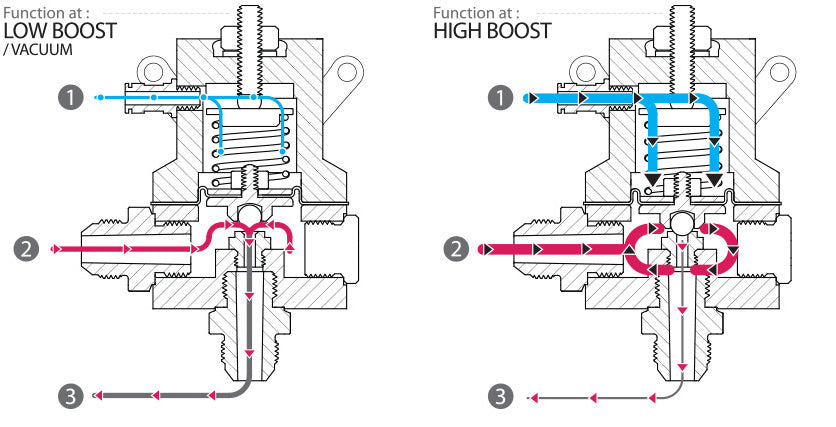 Function at :
LOW BOOST
/ VACUUM

1

2

3

Function at :
HIGH BOOST

1

2

3